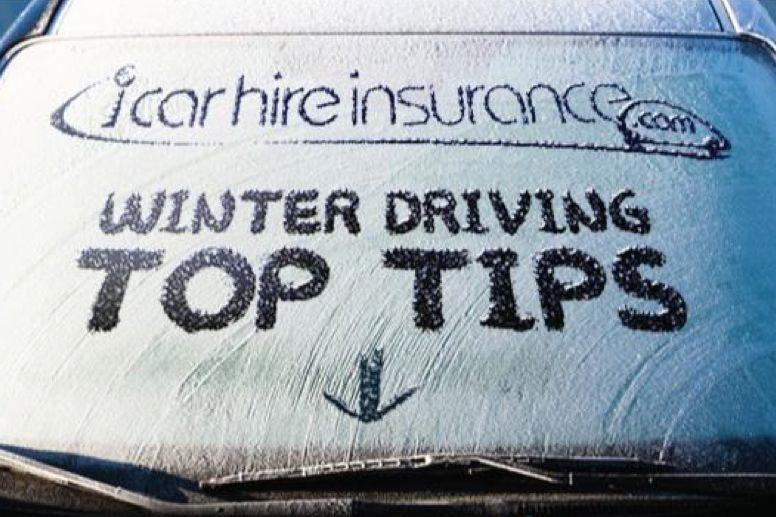 icarhireinsurance.com

WINTER DRIVING
TOP TIPS